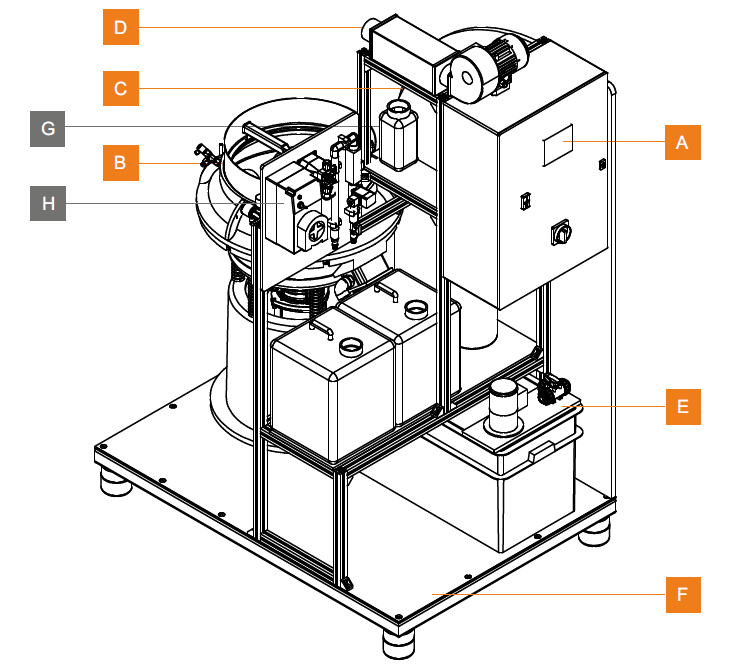 D
C
G
B
H
A
E
F